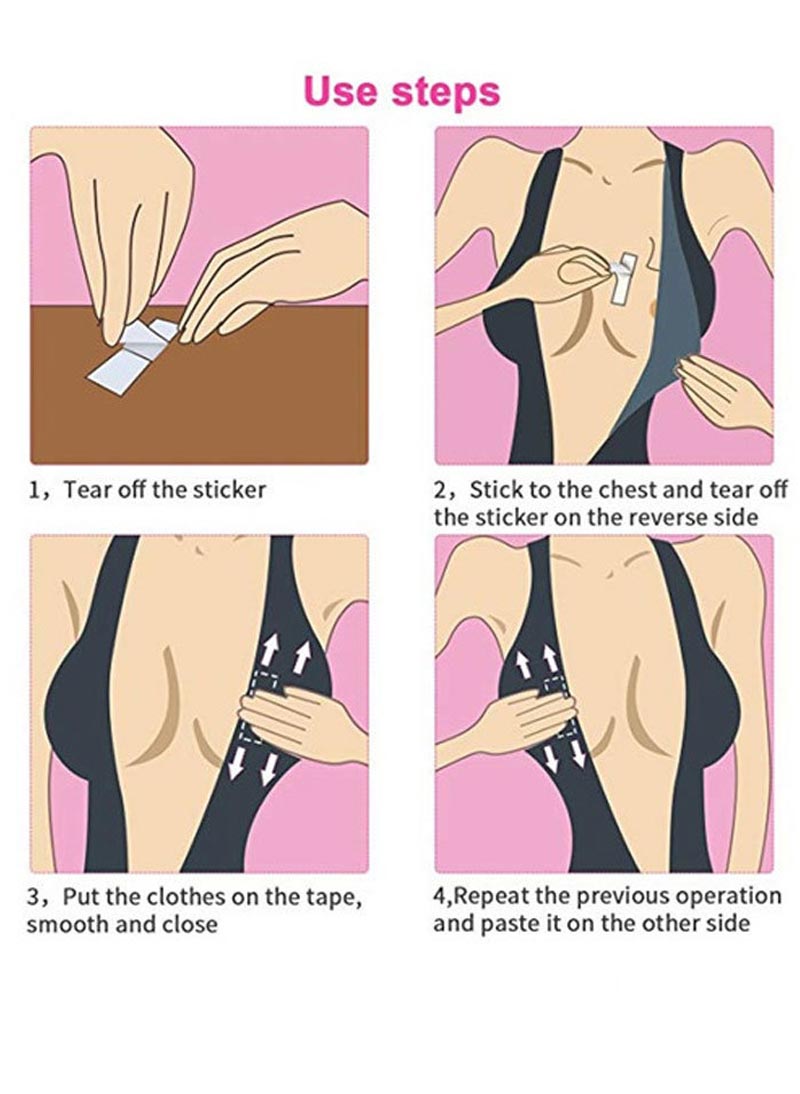 Use steps

1，Tear off the sticker

2，Stick to the chest and tear off the sticker on the reverse side

3，Put the clothes on the tape, smooth and close

4,Repeat the previous operation and paste it on the other side