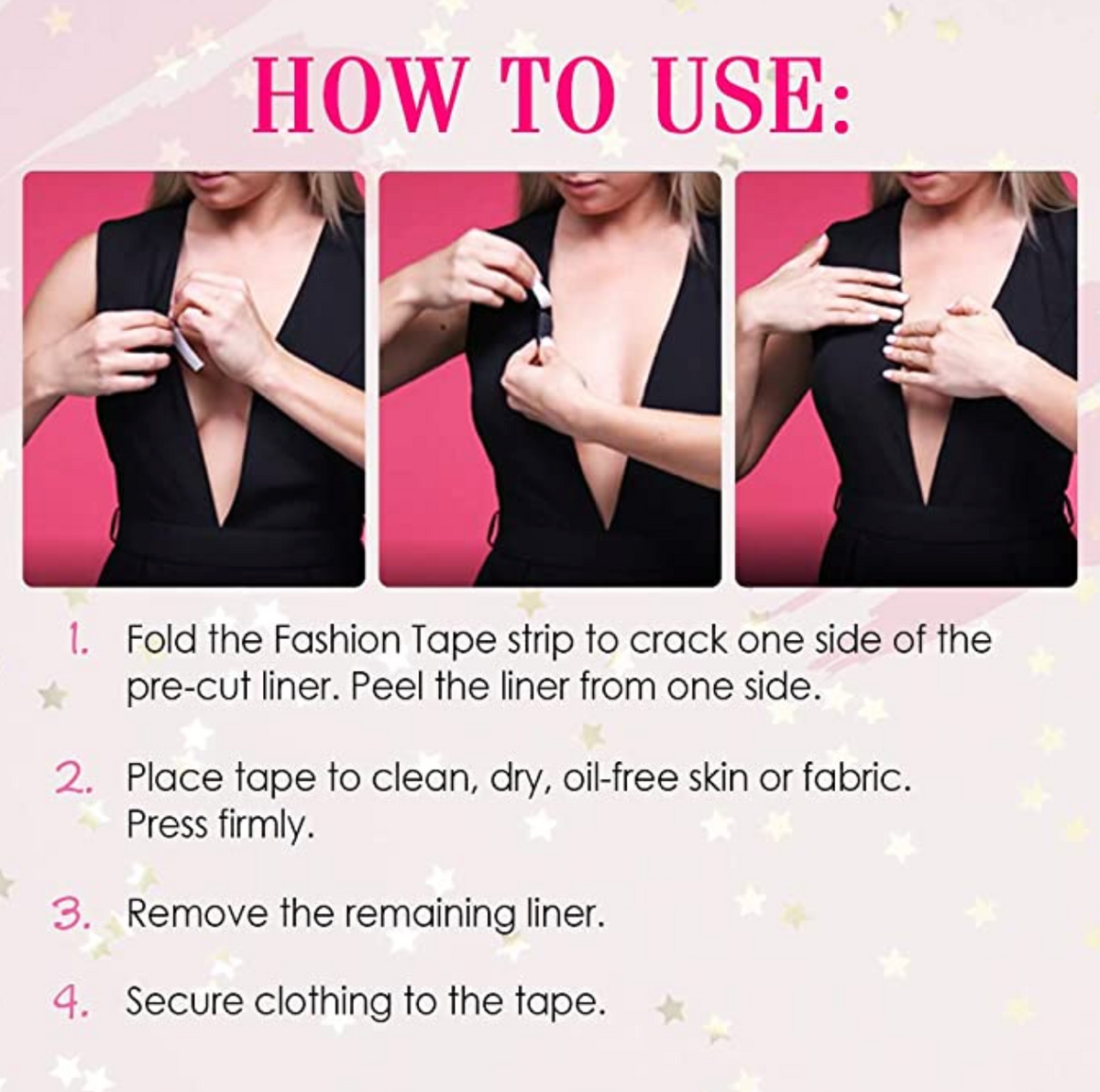 HOW TO USE:

1. Fold the Fashion Tape strip to crack one side of the pre-cut liner. Peel the liner from one side.

2. Place tape to clean, dry, oil-free skin or fabric. Press firmly.

3. Remove the remaining liner.

4. Secure clothing to the tape.