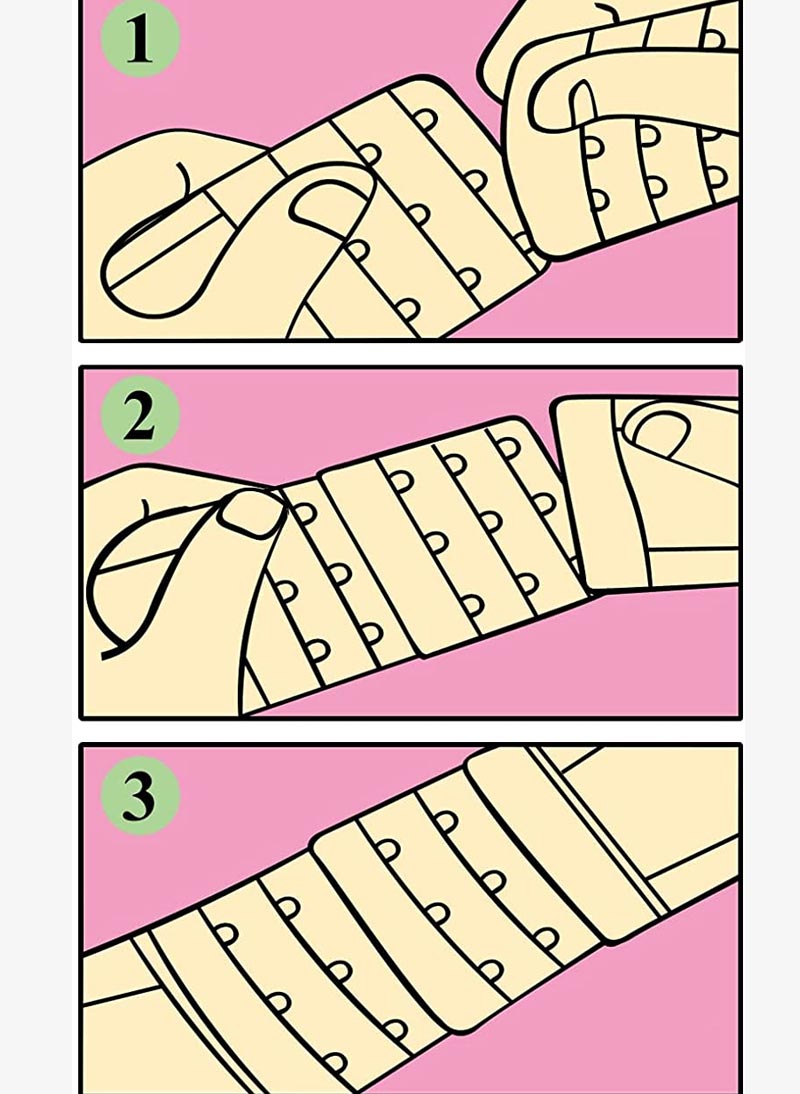 1

2

3